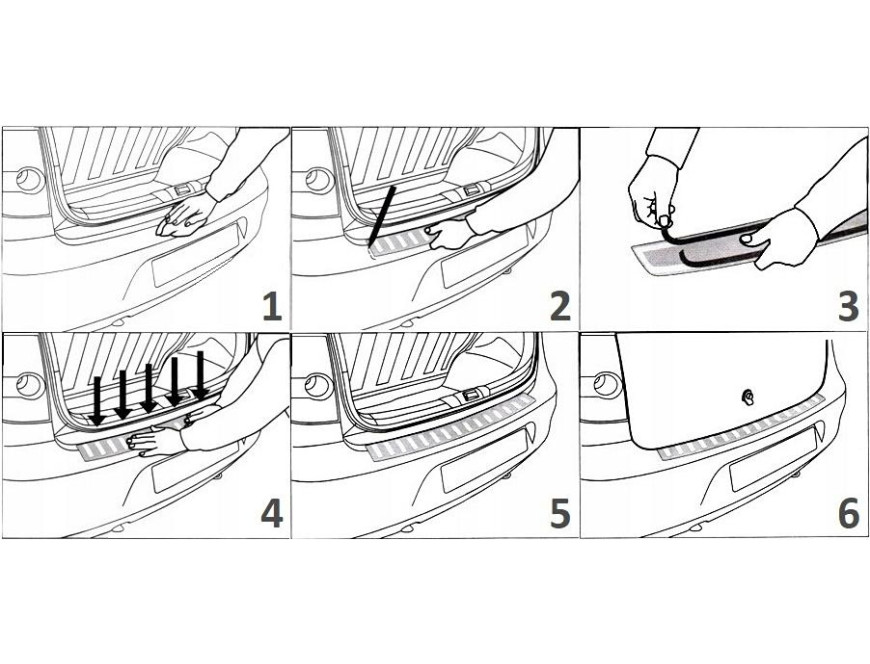 1
2
3
4
5
6